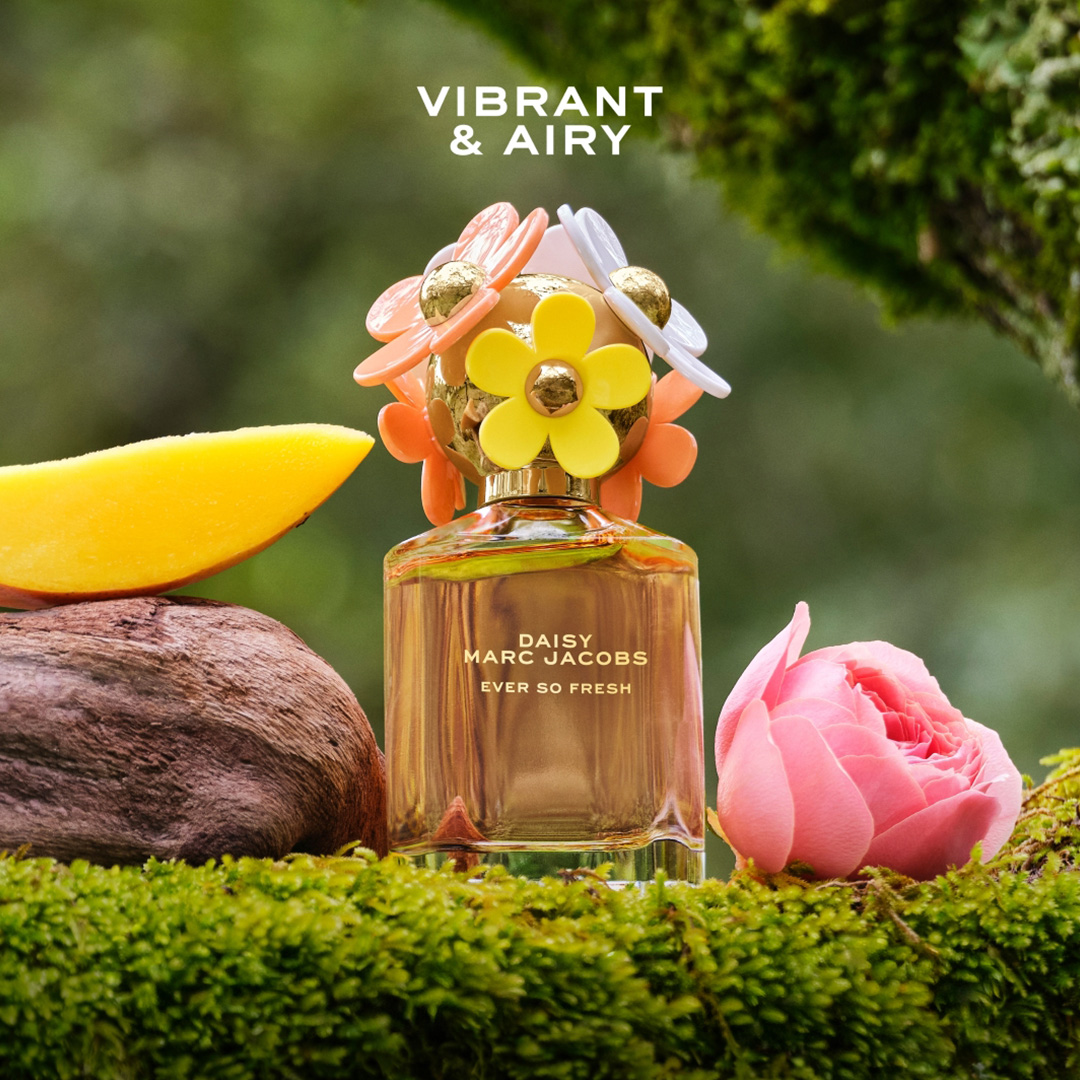 VIBRANT
& AIRY

DAISY
MARC JACOBS
EVER SO FRESH